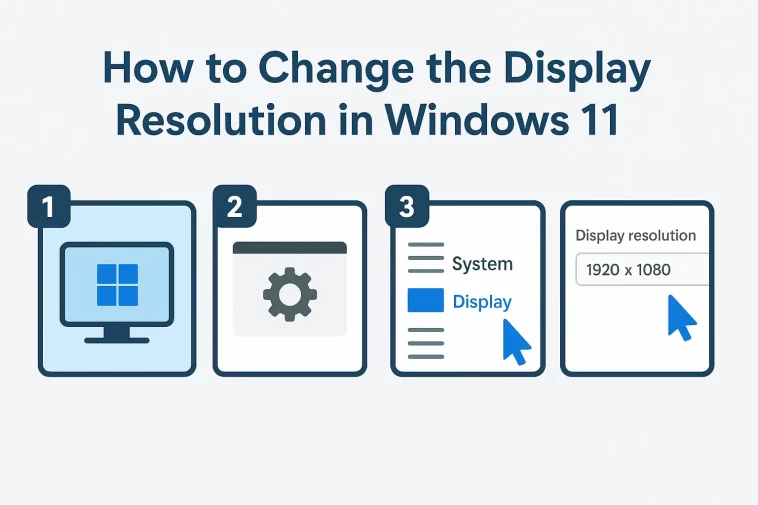 How to Change the Display Resolution in Windows 11

1

2

3

System

Display

Display resolution

1920 x 1080