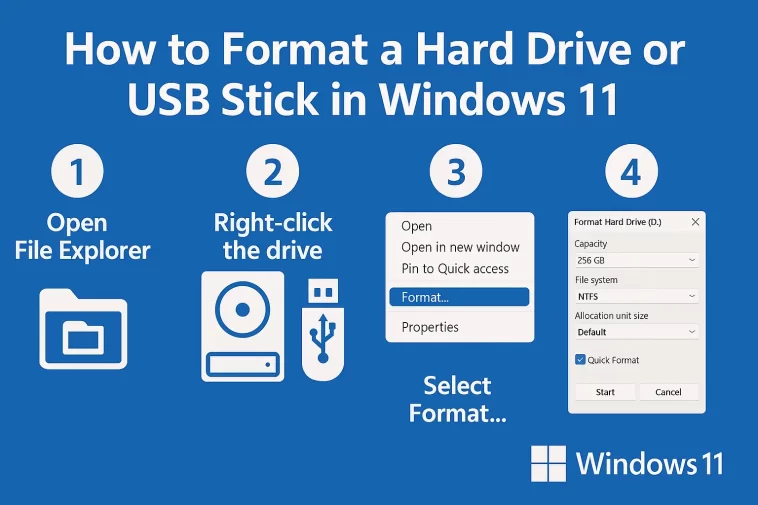 How to Format a Hard Drive or USB Stick in Windows 11

1

Open File Explorer

2

Right-click the drive

3

Open
Open in new window
Pin to Quick access
Format...
Properties

Select Format...

4

Format Hard Drive (D.)

Capacity
256 GB
File system
NTFS
Allocation unit size
Default
Quick Format
Start
Cancel

Windows 11