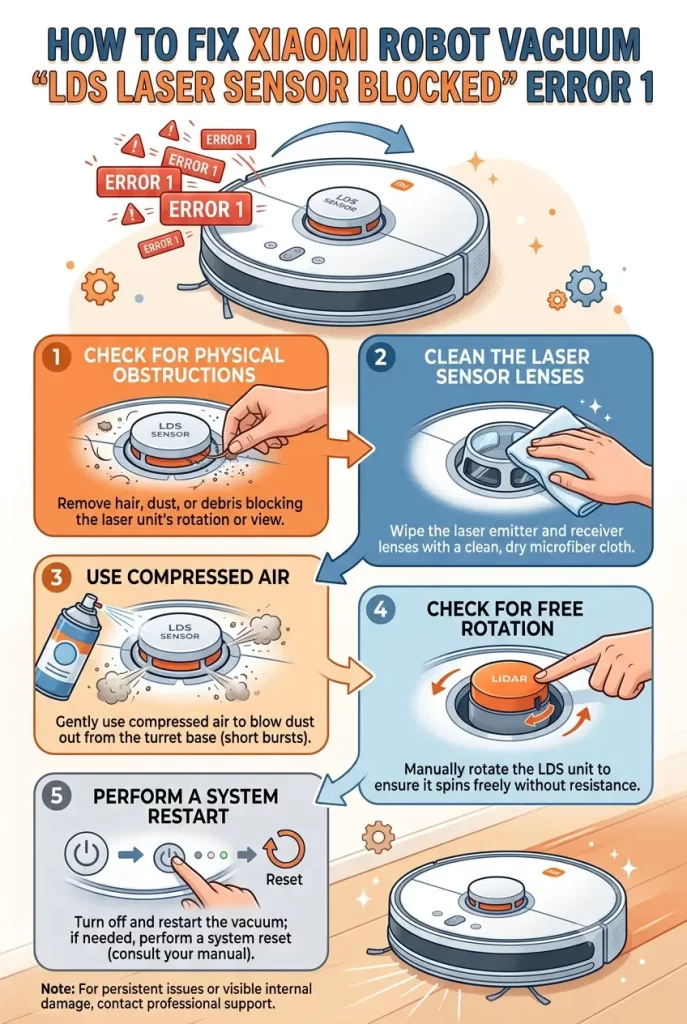 HOW TO FIX XIAOMI ROBOT VACUUM "LDS LASER SENSOR BLOCKED" ERROR 1

ERROR 1
ERROR 1
ERROR 1
ERROR 1
ERROR 1

LDS SENSOR

mi

1 CHECK FOR PHYSICAL OBSTRUCTIONS

LDS SENSOR

Remove hair, dust, or debris blocking the laser unit's rotation or view.

2 CLEAN THE LASER SENSOR LENSES

Wipe the laser emitter and receiver lenses with a clean, dry microfiber cloth.

3 USE COMPRESSED AIR

LDS SENSOR

Gently use compressed air to blow dust out from the turret base (short bursts).

4 CHECK FOR FREE ROTATION

LIDAR

Manually rotate the LDS unit to ensure it spins freely without resistance.

5 PERFORM A SYSTEM RESTART

Reset

Turn off and restart the vacuum; if needed, perform a system reset (consult your manual).

Note: For persistent issues or visible internal damage, contact professional support.